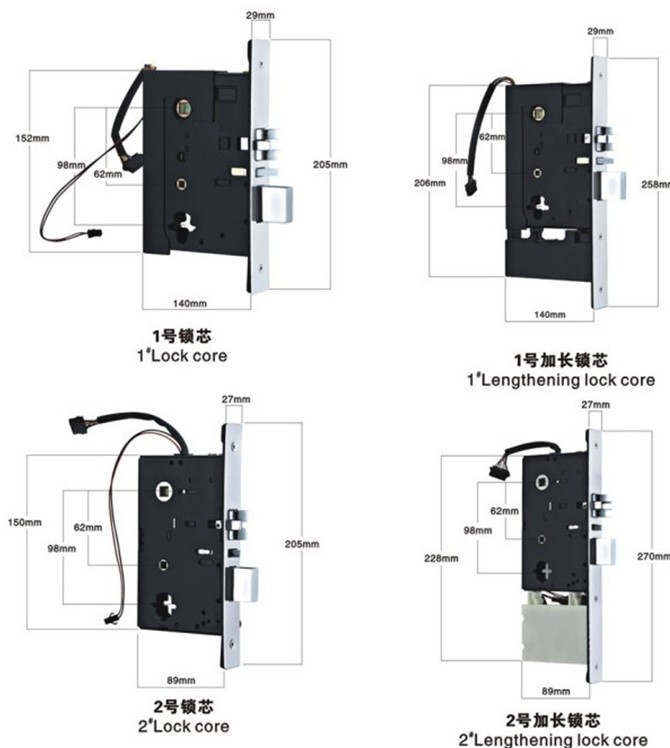 29mm
152mm
98mm
62mm
205mm
140mm

1号锁芯
1#Lock core

29mm
62mm
98mm
206mm
258mm
140mm

1号加长锁芯
1#Lengthening lock core

27mm
150mm
62mm
98mm
205mm
89mm

2号锁芯
2#Lock core

27mm
62mm
98mm
228mm
270mm
89mm

2号加长锁芯
2#Lengthening lock core