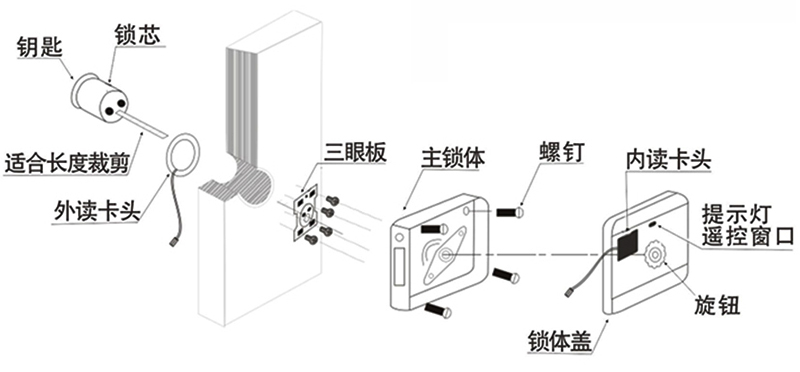 钥匙
锁芯
适合长度裁剪
外读卡头
三眼板
主锁体
螺钉
内读卡头
提示灯
遥控窗口
旋钮
锁体盖